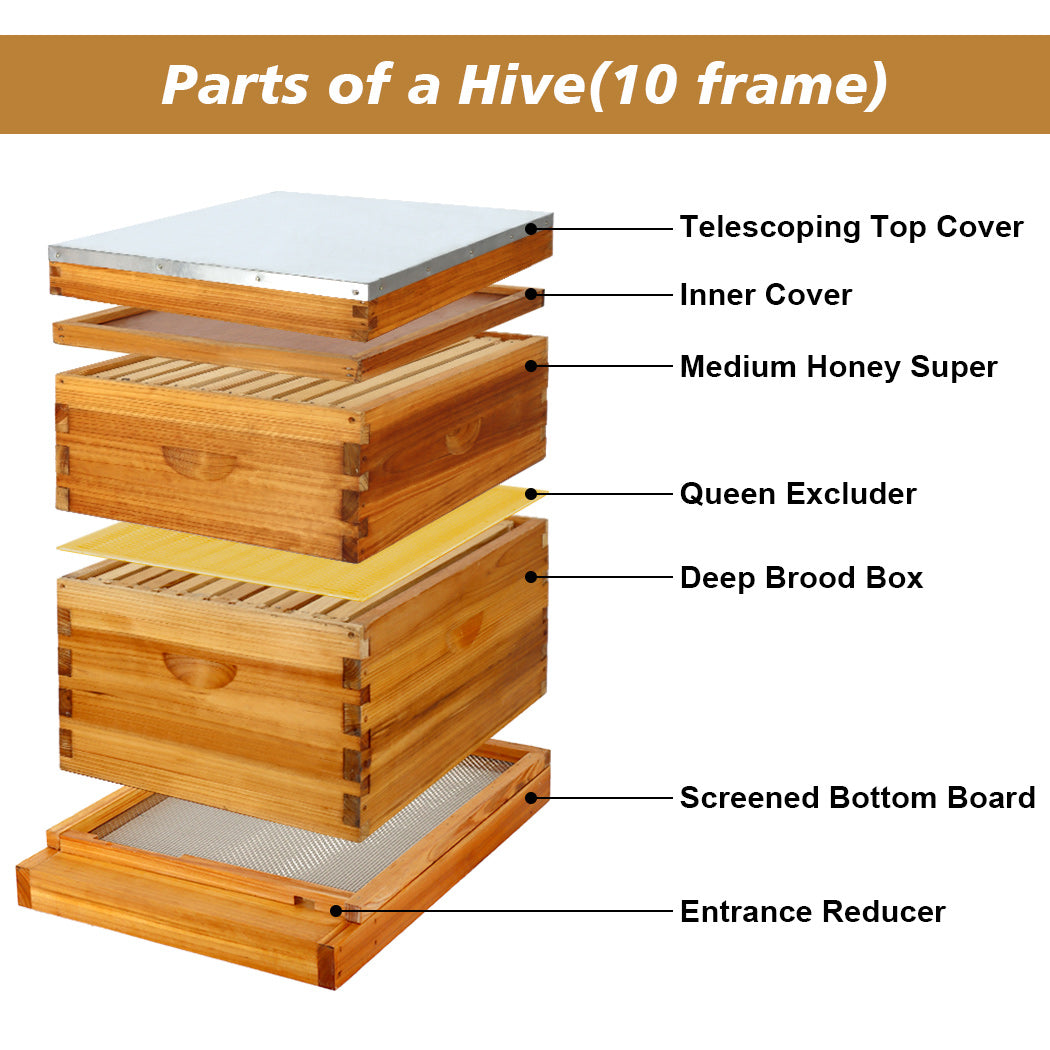 Parts of a Hive(10 frame)

Telescoping Top Cover
Inner Cover
Medium Honey Super
Queen Excluder
Deep Brood Box
Screened Bottom Board
Entrance Reducer