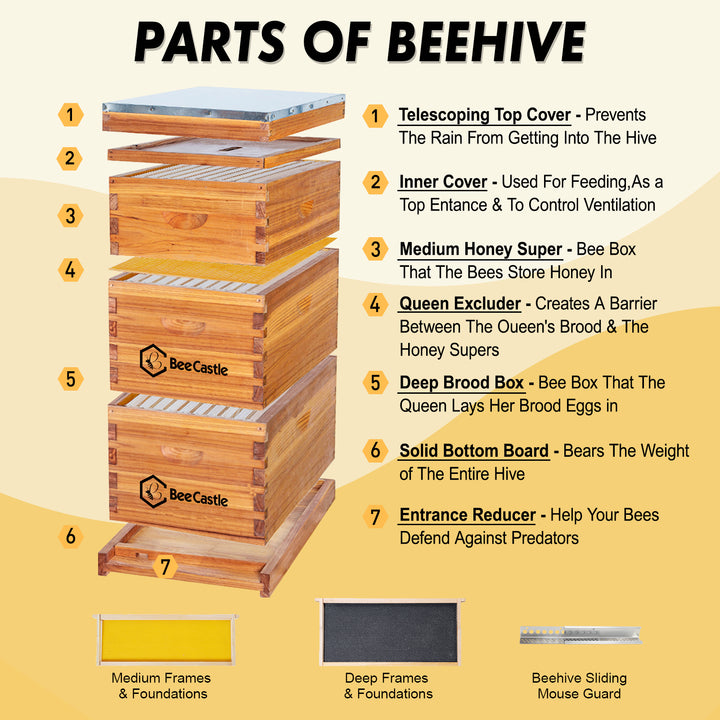 PARTS OF BEEHIVE

1
2
3
4
5
6
7

BeeCastle
BeeCastle

1 Telescoping Top Cover - Prevents The Rain From Getting Into The Hive

2 Inner Cover - Used For Feeding,As a Top Entance & To Control Ventilation

3 Medium Honey Super - Bee Box That The Bees Store Honey In

4 Queen Excluder - Creates A Barrier Between The Oueen's Brood & The Honey Supers

5 Deep Brood Box - Bee Box That The Queen Lays Her Brood Eggs in

6 Solid Bottom Board - Bears The Weight of The Entire Hive

7 Entrance Reducer - Help Your Bees Defend Against Predators

Medium Frames & Foundations

Deep Frames & Foundations

Beehive Sliding Mouse Guard