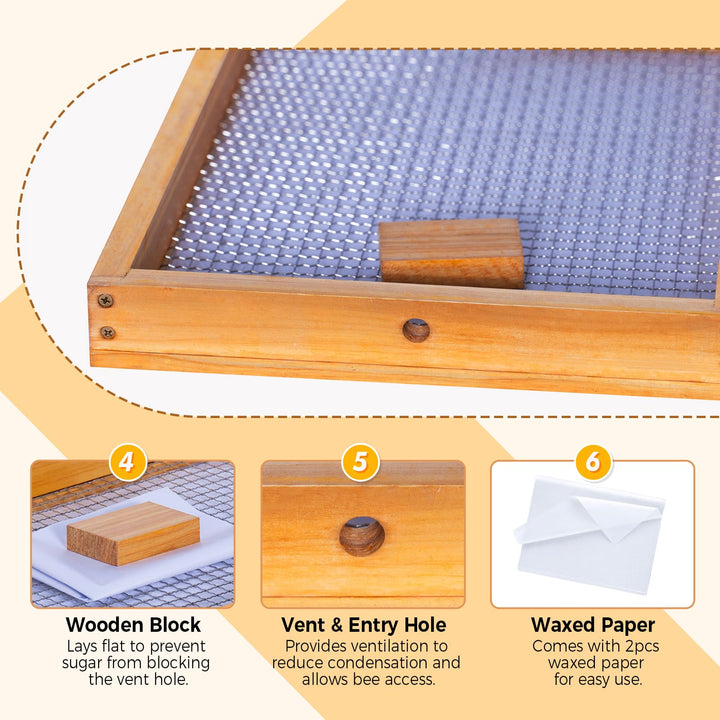 4

Wooden Block
Lays flat to prevent sugar from blocking the vent hole.

5

Vent & Entry Hole
Provides ventilation to reduce condensation and allows bee access.

6

Waxed Paper
Comes with 2pcs waxed paper for easy use.